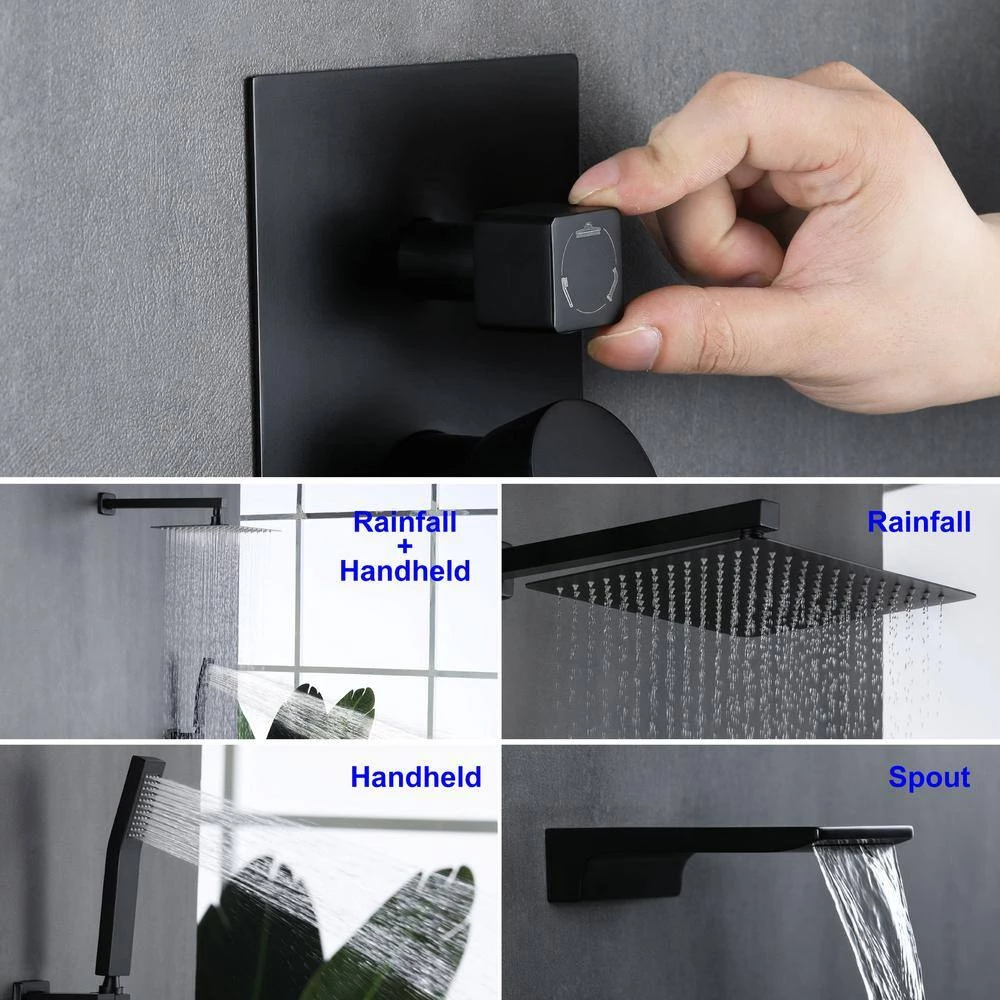 Rainfall
+
Handheld

Rainfall

Handheld

Spout