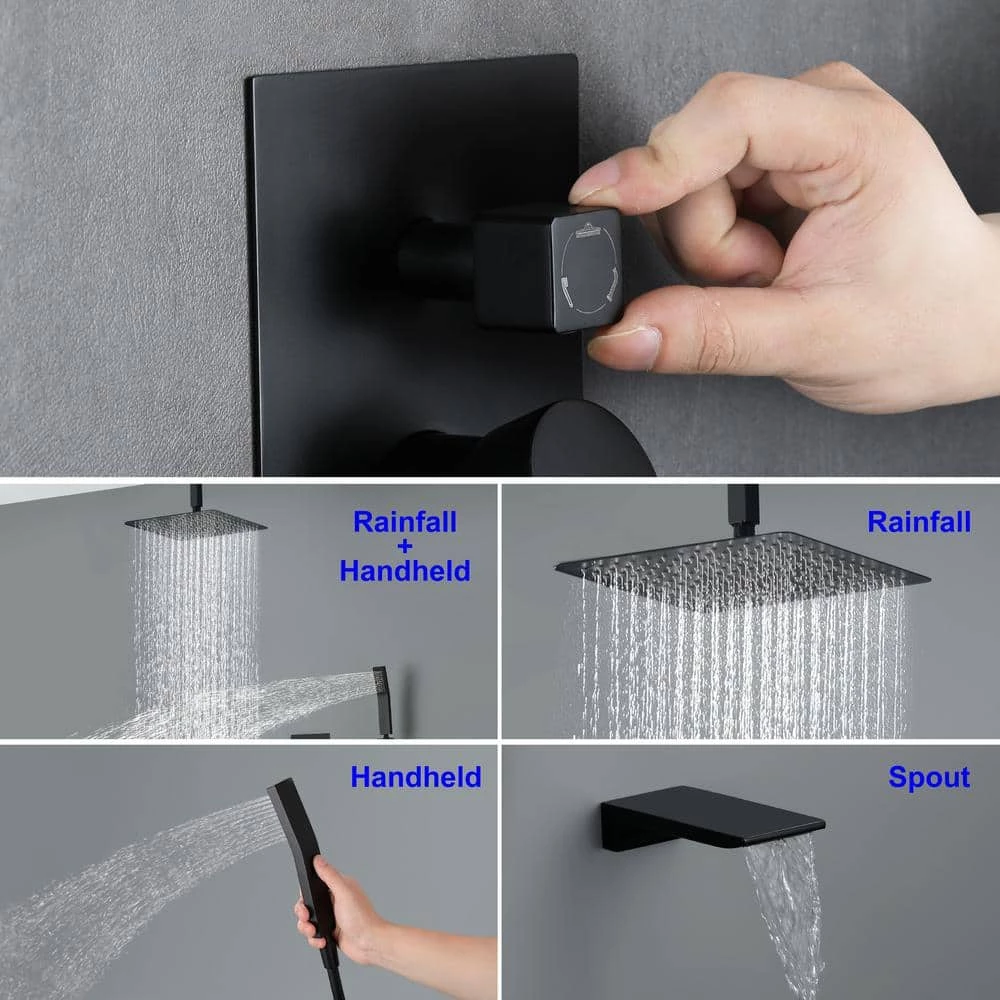 Rainfall
+
Handheld

Rainfall

Handheld

Spout