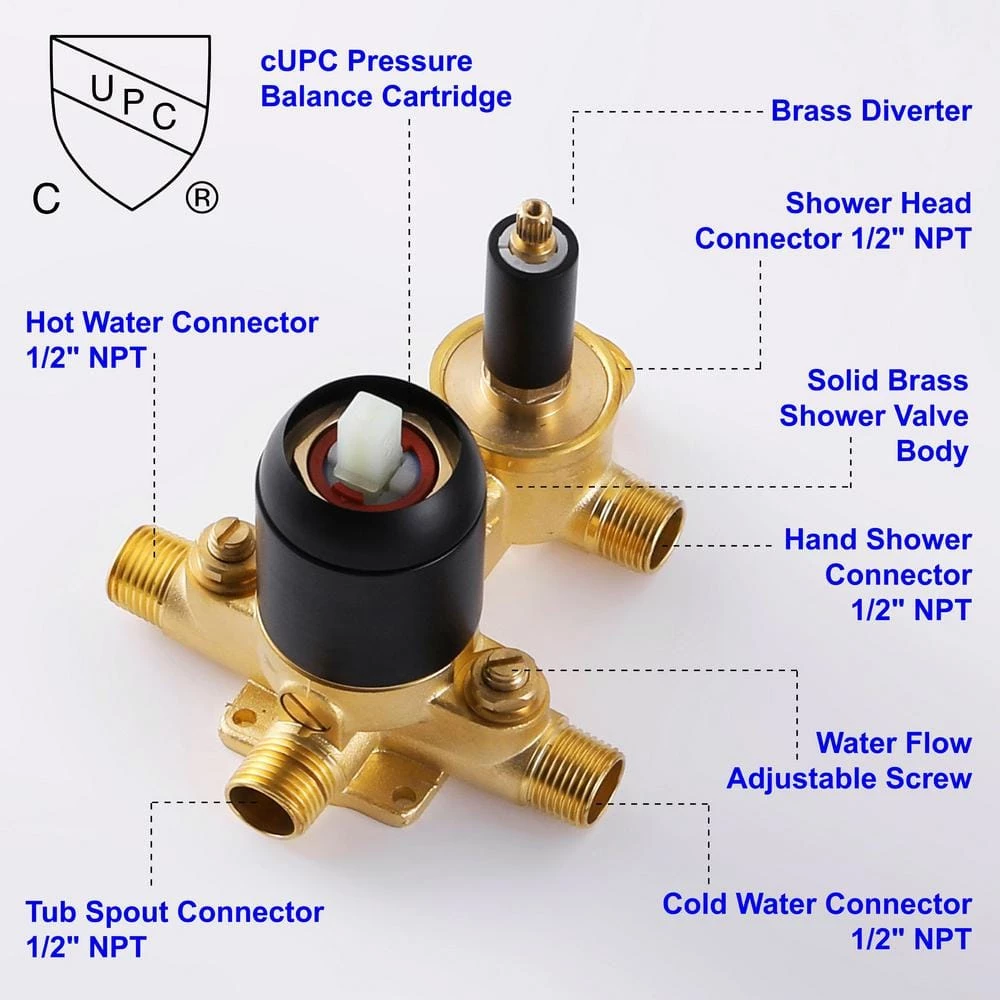 UPC
C ®

cUPC Pressure Balance Cartridge

Brass Diverter

Shower Head Connector 1/2" NPT

Hot Water Connector 1/2" NPT

Solid Brass Shower Valve Body

Hand Shower Connector 1/2" NPT

Water Flow Adjustable Screw

Tub Spout Connector 1/2" NPT

Cold Water Connector 1/2" NPT