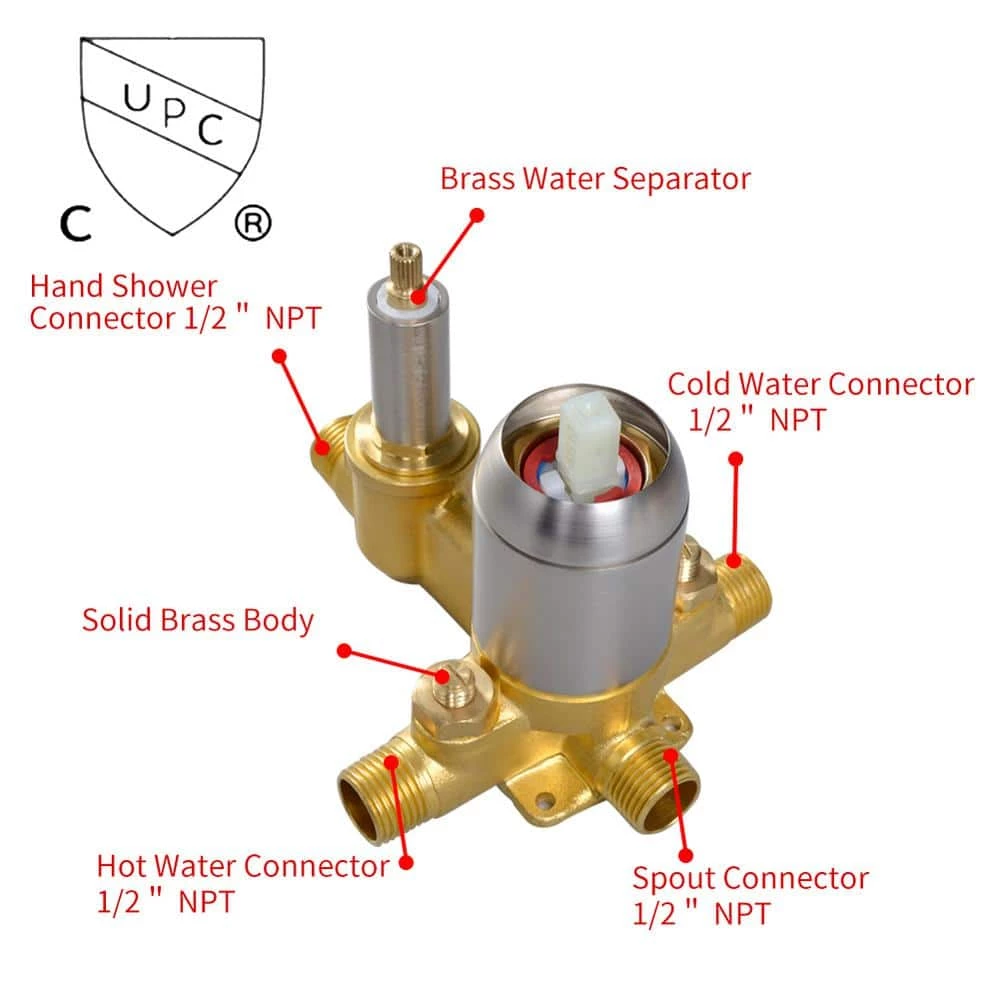 UPC
C ®

Brass Water Separator

Hand Shower Connector 1/2 " NPT

Cold Water Connector 1/2 " NPT

Solid Brass Body

Hot Water Connector 1/2 " NPT

Spout Connector 1/2 " NPT