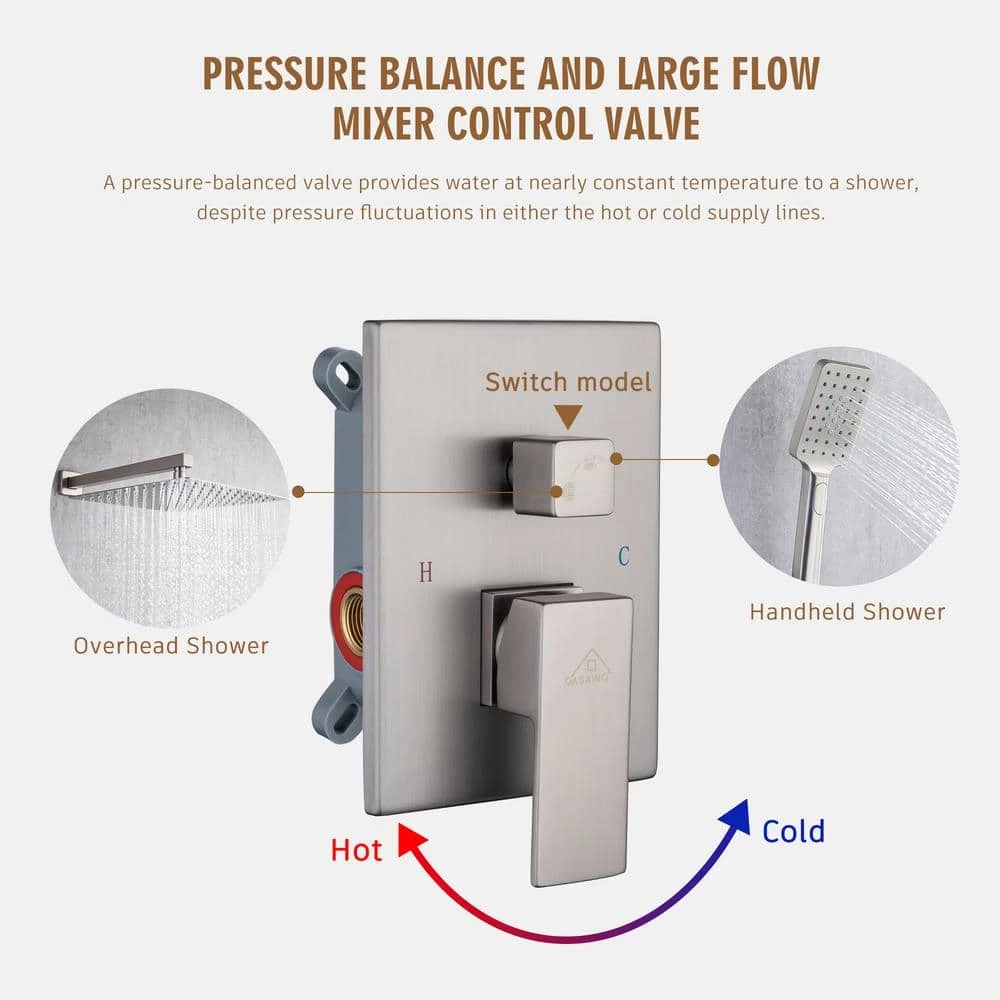 PRESSURE BALANCE AND LARGE FLOW MIXER CONTROL VALVE

A pressure-balanced valve provides water at nearly constant temperature to a shower, despite pressure fluctuations in either the hot or cold supply lines.

Switch model

H

C

Overhead Shower

Handheld Shower

CASAINC

Hot

Cold