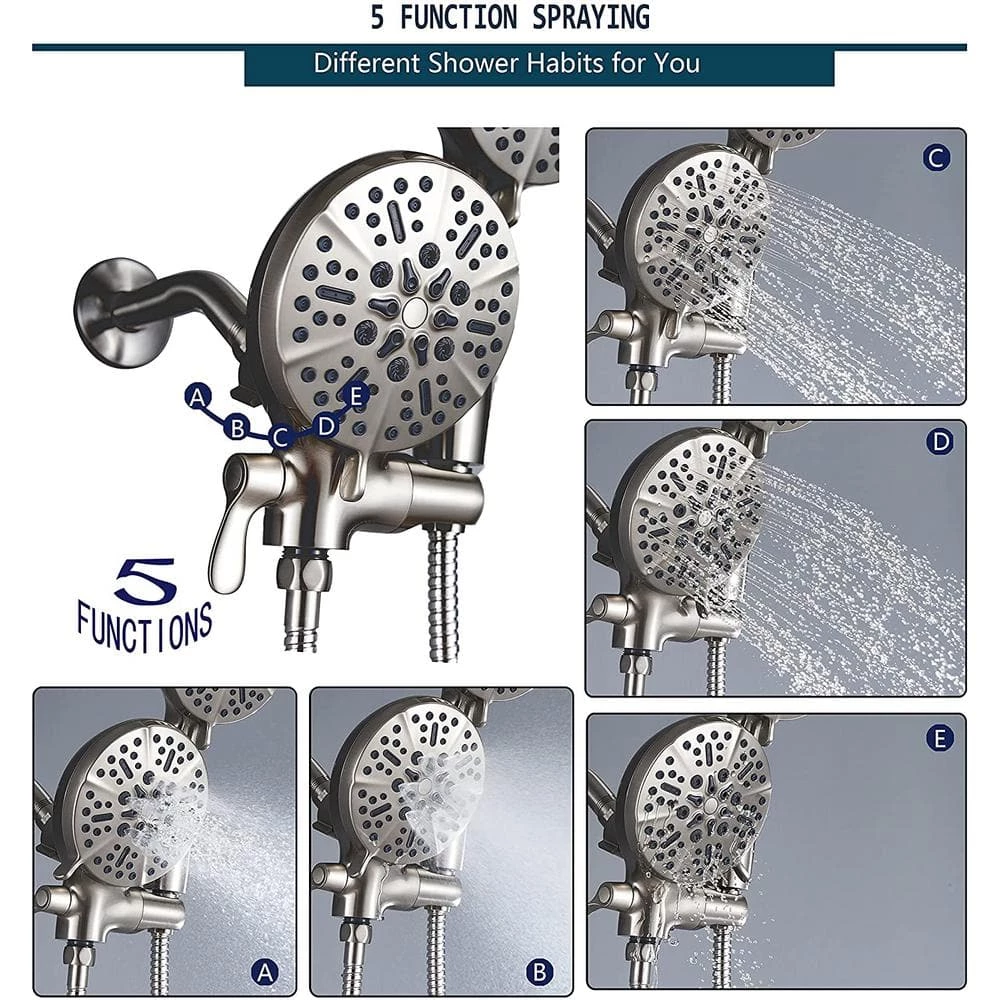 5 FUNCTION SPRAYING

Different Shower Habits for You

A
B
C
D
E

5
FUNCTIONS

C

D

E

A

B