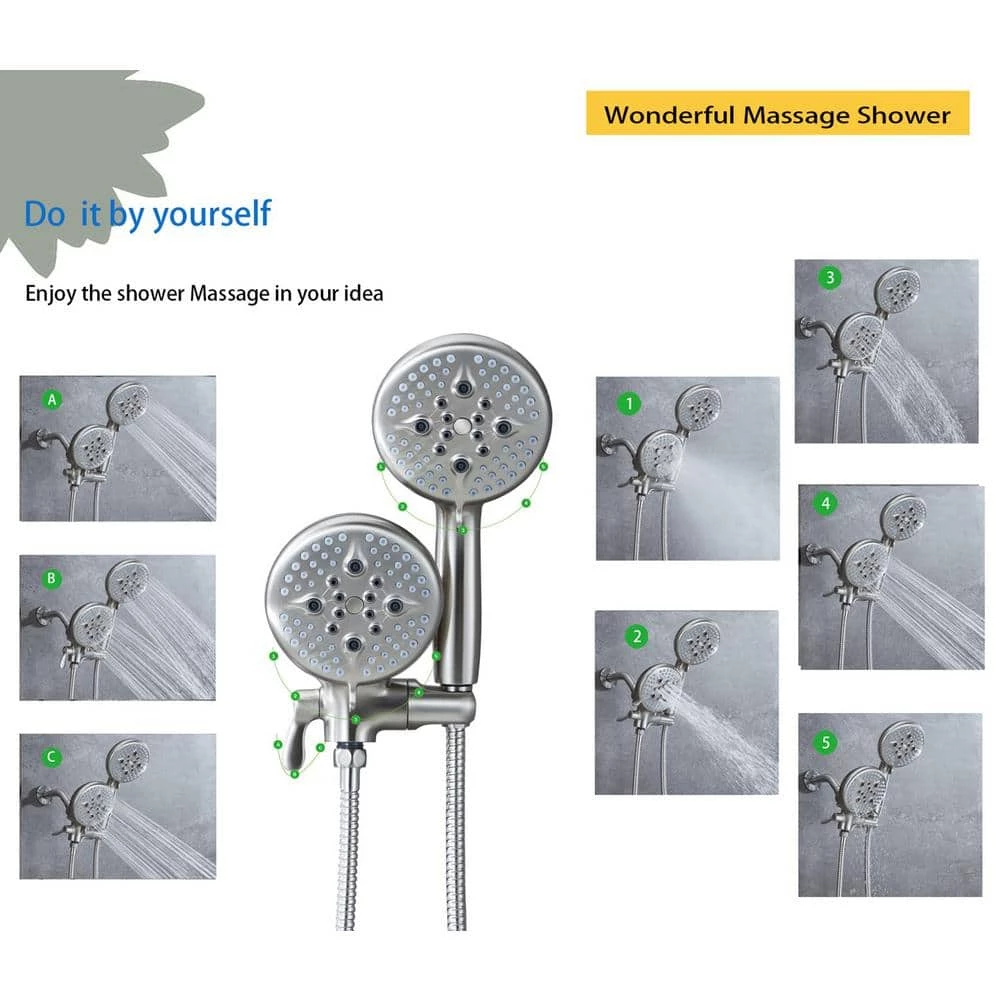 Wonderful Massage Shower

Do it by yourself

Enjoy the shower Massage in your idea

A

B

C

1

2

3

4

5