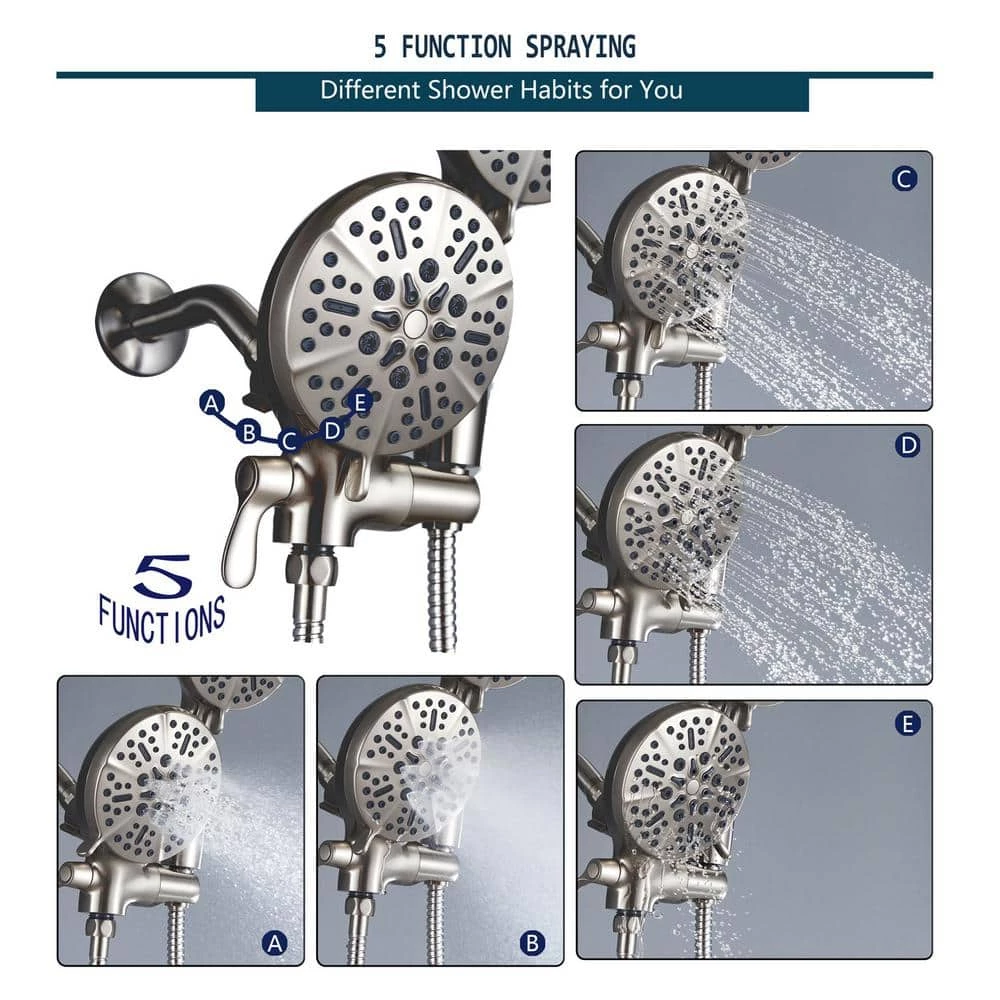 5 FUNCTION SPRAYING

Different Shower Habits for You

A B C D E

5 FUNCTIONS

C

D

E

A

B