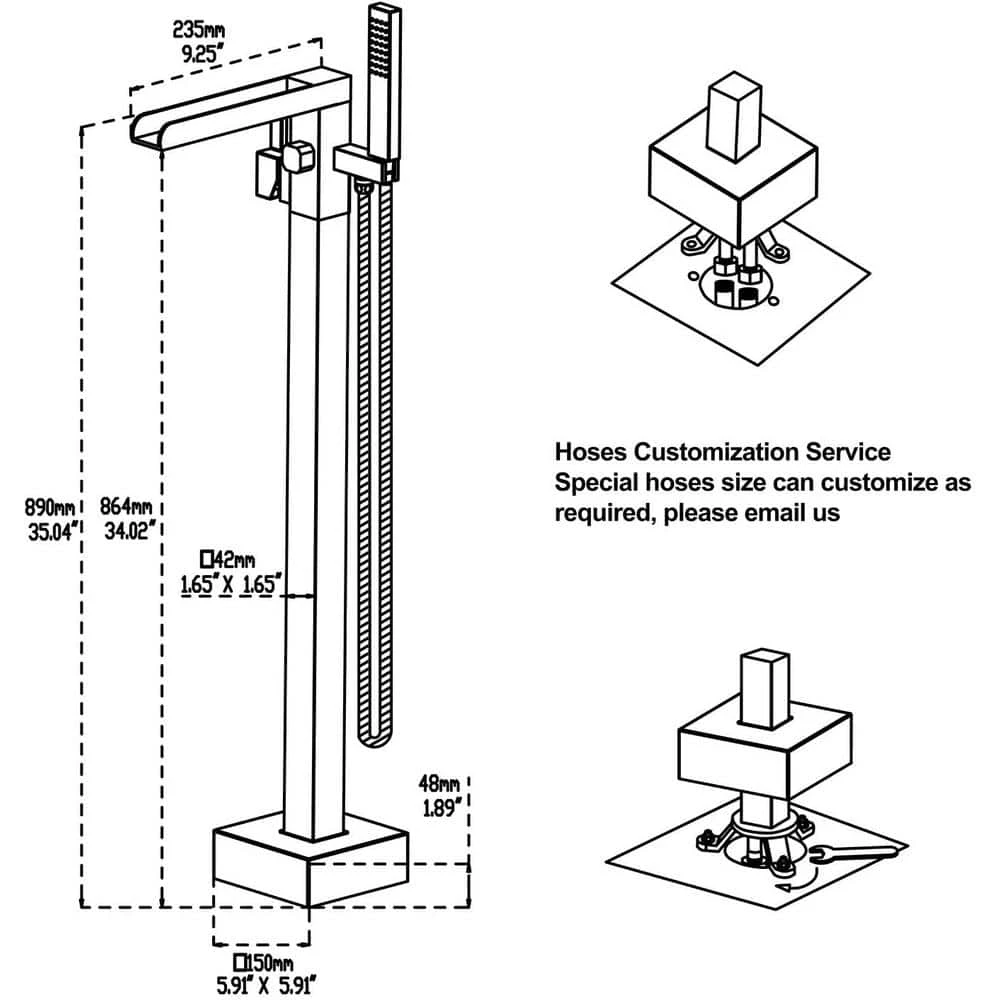 235mm
9.25"

890mm
35.04"

864mm
34.02"

□42mm
1.65" X 1.65"

48mm
1.89"

□150mm
5.91" X 5.91"

Hoses Customization Service
Special hoses size can customize as required, please email us