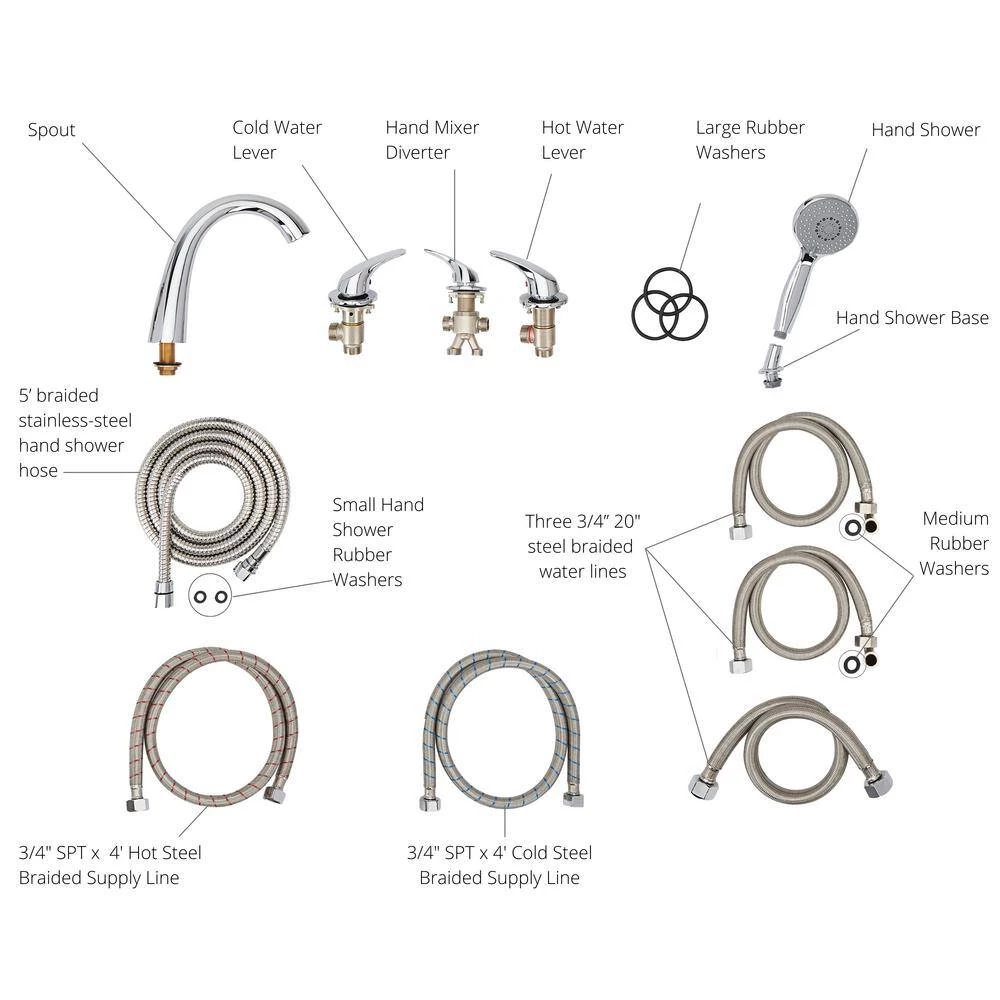 Spout

Cold Water Lever

Hand Mixer Diverter

Hot Water Lever

Large Rubber Washers

Hand Shower

Hand Shower Base

5' braided stainless-steel hand shower hose

Small Hand Shower Rubber Washers

Three 3/4" 20" steel braided water lines

Medium Rubber Washers

3/4" SPT x 4' Hot Steel Braided Supply Line

3/4" SPT x 4' Cold Steel Braided Supply Line