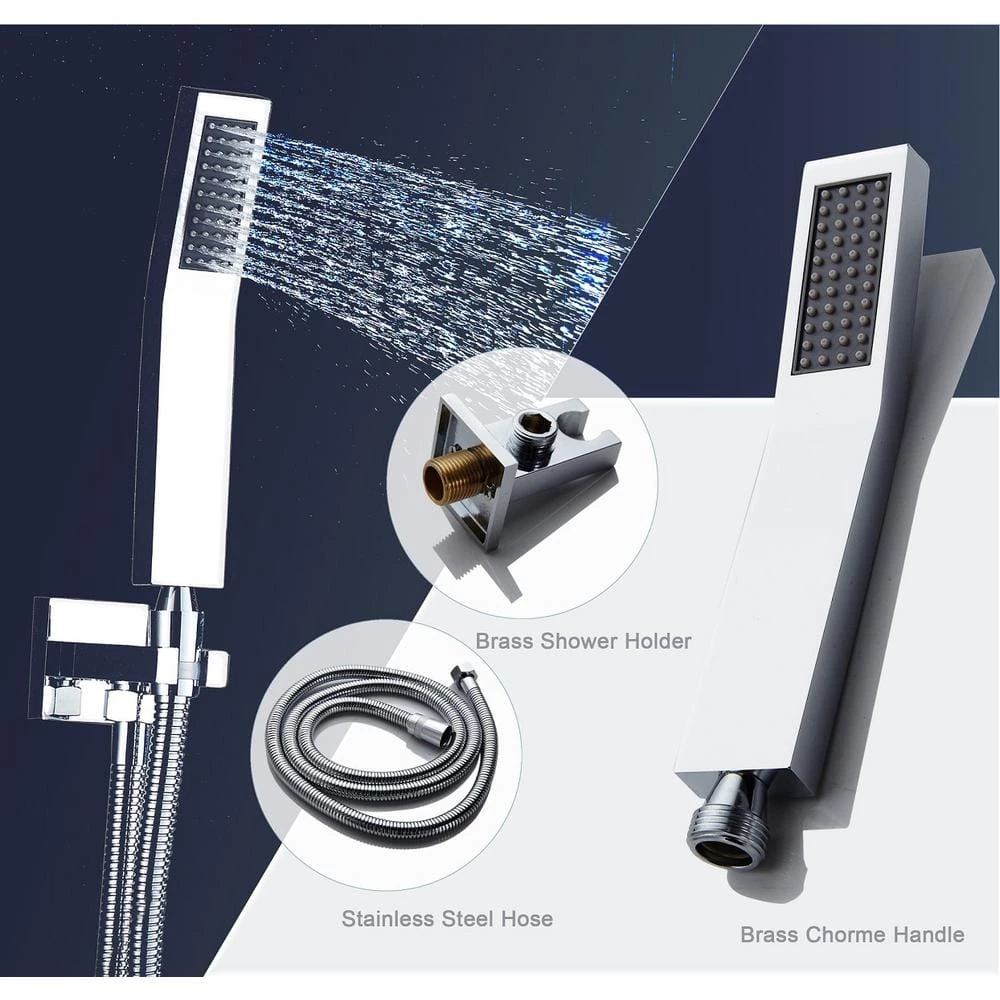 Brass Shower Holder

Stainless Steel Hose

Brass Chorme Handle