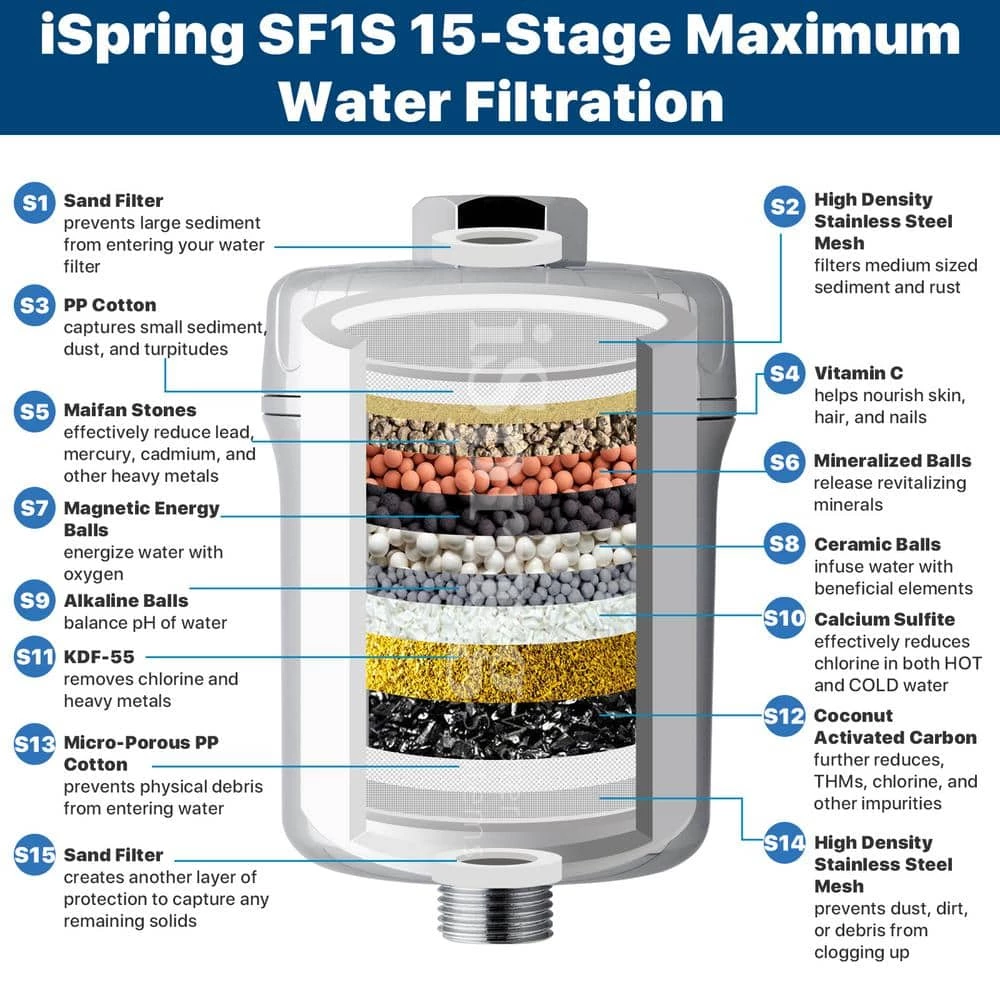 iSpring SF1S 15-Stage Maximum Water Filtration

S1 Sand Filter
prevents large sediment from entering your water filter

S3 PP Cotton
captures small sediment, dust, and turpitudes

S5 Maifan Stones
effectively reduce lead, mercury, cadmium, and other heavy metals

S7 Magnetic Energy Balls
energize water with oxygen

S9 Alkaline Balls
balance pH of water

S11 KDF-55
removes chlorine and heavy metals

S13 Micro-Porous PP Cotton
prevents physical debris from entering water

S15 Sand Filter
creates another layer of protection to capture any remaining solids

S2 High Density Stainless Steel Mesh
filters medium sized sediment and rust

S4 Vitamin C
helps nourish skin, hair, and nails

S6 Mineralized Balls
release revitalizing minerals

S8 Ceramic Balls
infuse water with beneficial elements

S10 Calcium Sulfite
effectively reduces chlorine in both HOT and COLD water

S12 Coconut Activated Carbon
further reduces, THMs, chlorine, and other impurities

S14 High Density Stainless Steel Mesh
prevents dust, dirt, or debris from clogging up