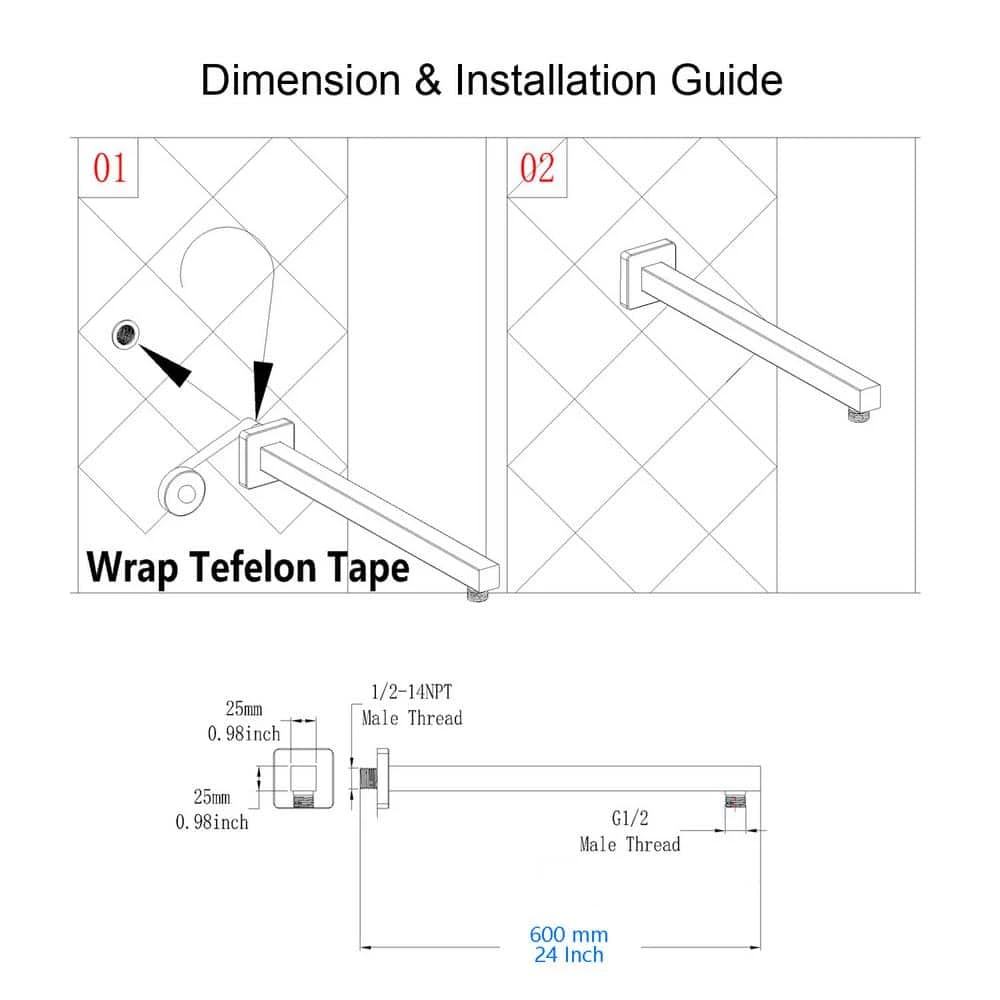 Dimension & Installation Guide

01

Wrap Tefelon Tape

02

25mm
0.98inch

25mm
0.98inch

1/2-14NPT
Male Thread

G1/2
Male Thread

600 mm
24 Inch