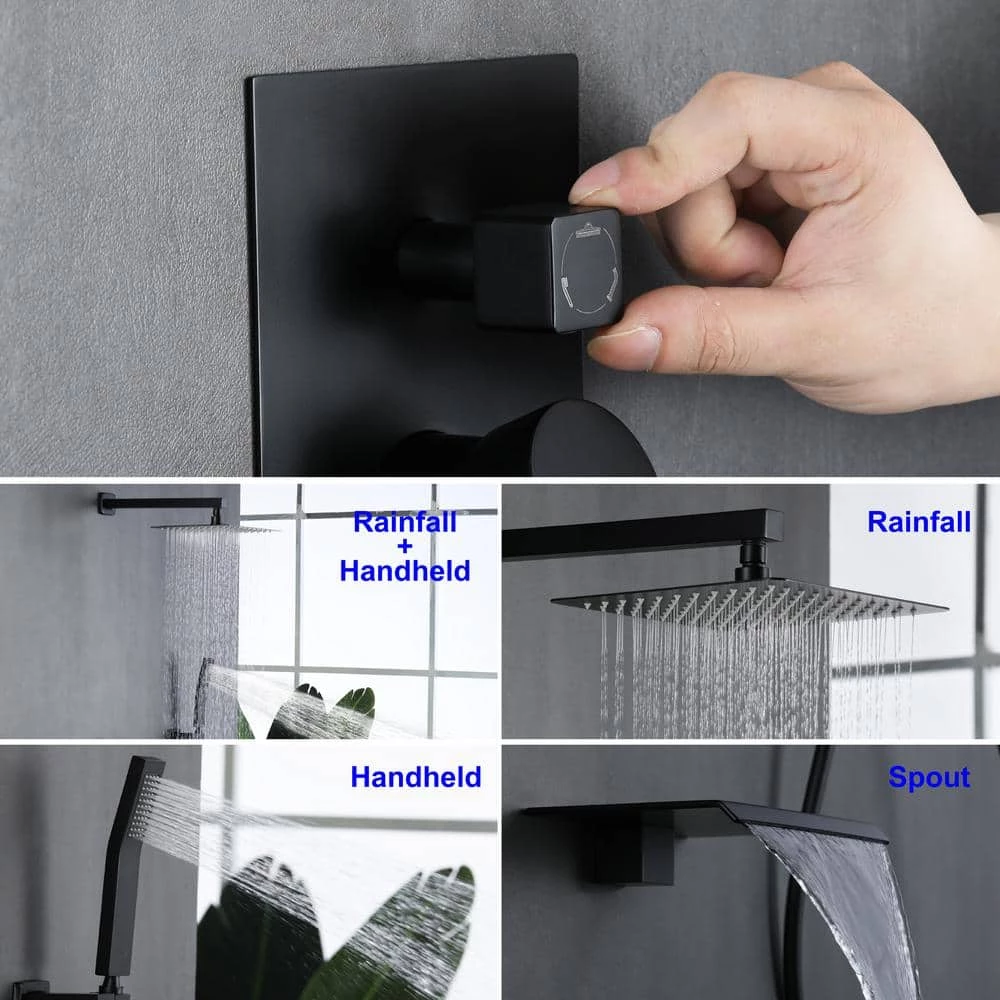 Rainfall
+
Handheld

Rainfall

Handheld

Spout