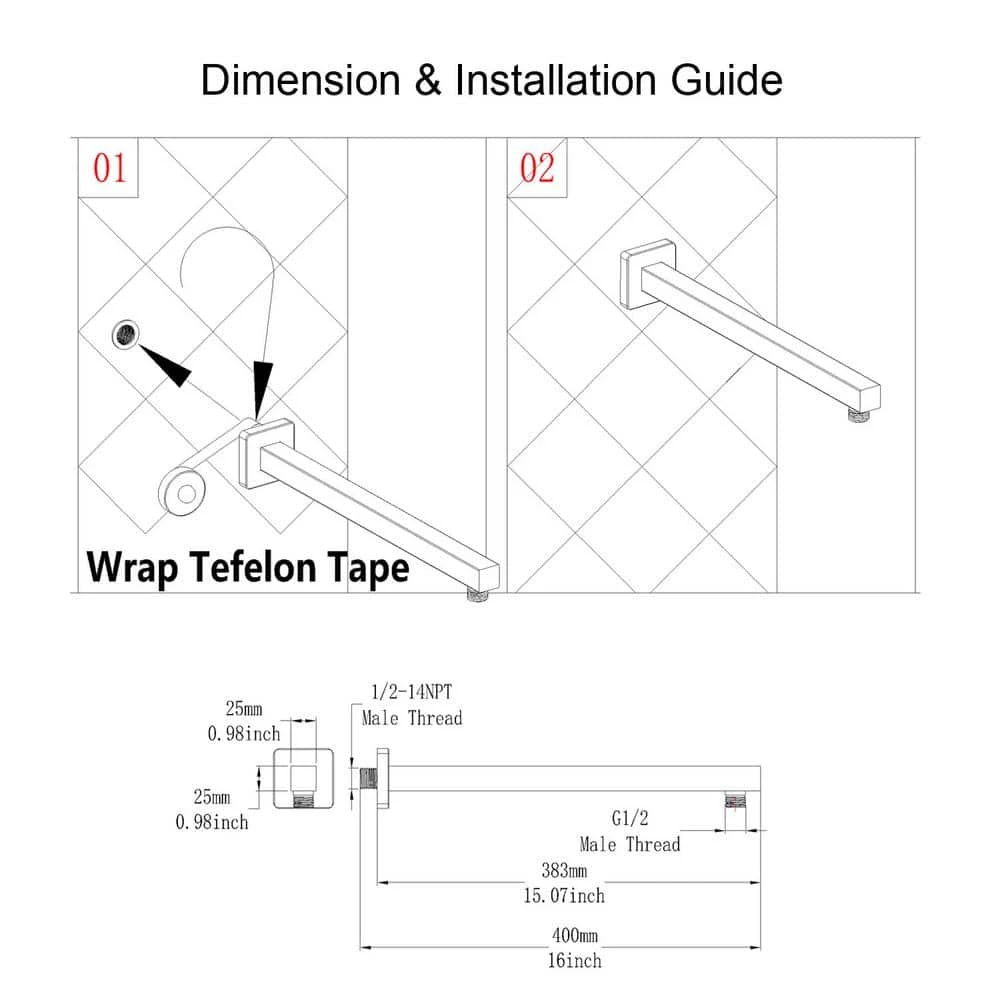 Dimension & Installation Guide

01

Wrap Tefelon Tape

02

25mm
0.98inch

25mm
0.98inch

1/2-14NPT
Male Thread

G1/2
Male Thread

383mm
15.07inch

400mm
16inch