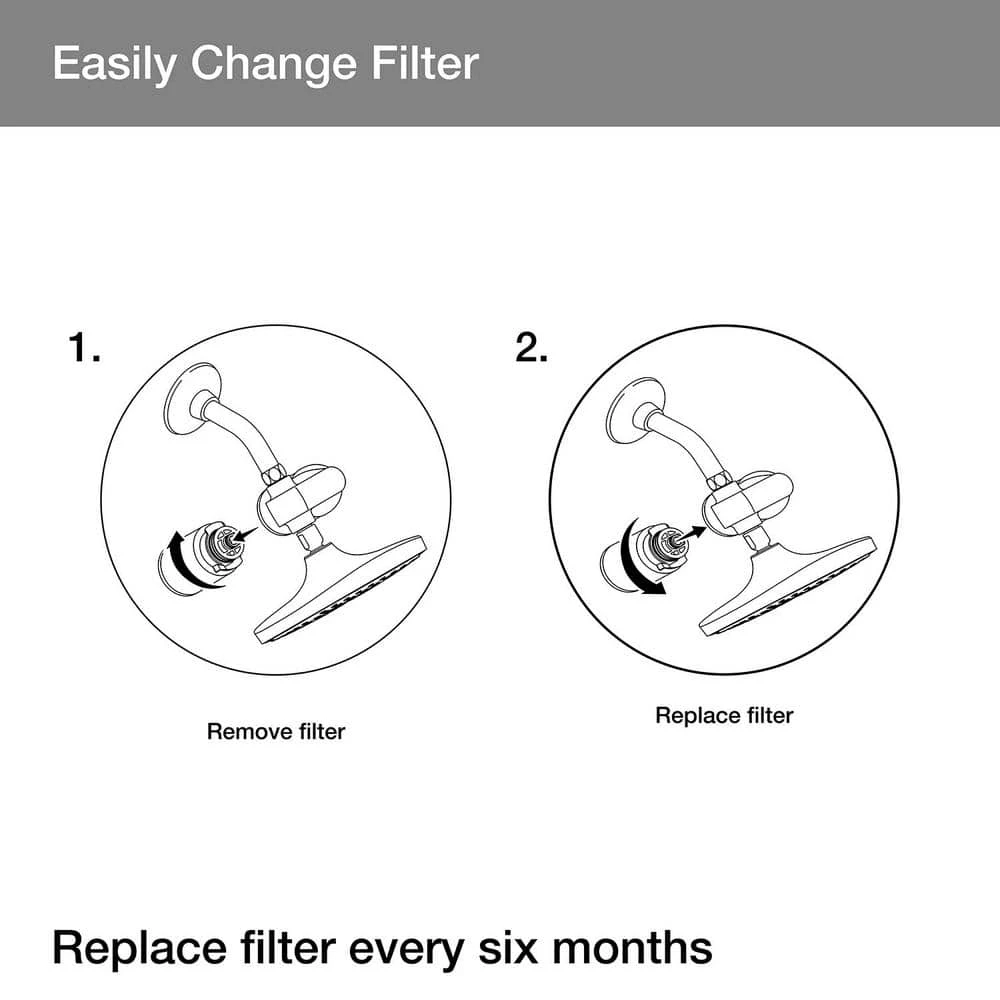 Easily Change Filter

1.

Remove filter

2.

Replace filter

Replace filter every six months