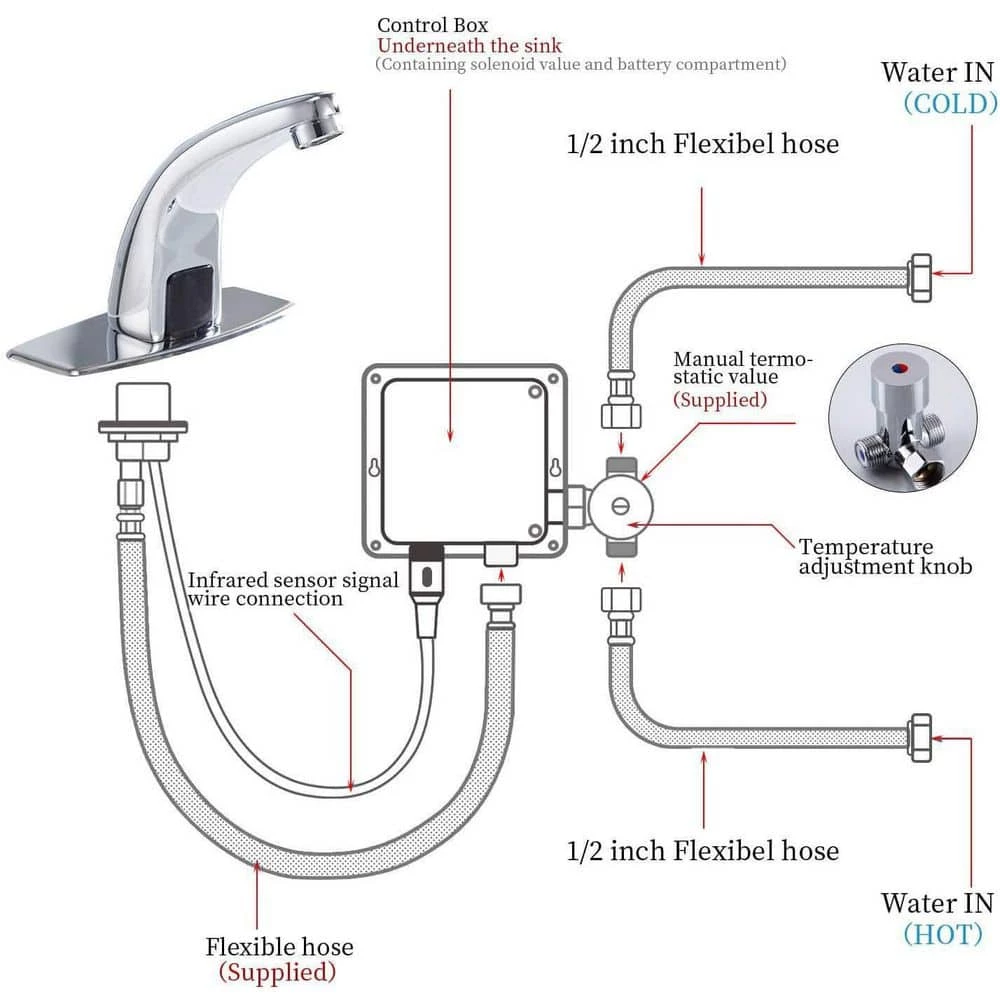 Control Box
Underneath the sink
(Containing solenoid value and battery compartment)

Water IN
(COLD)

1/2 inch Flexibel hose

Manual termostatic value
(Supplied)

Temperature adjustment knob

Infrared sensor signal wire connection

1/2 inch Flexibel hose

Water IN
(HOT)

Flexible hose
(Supplied)