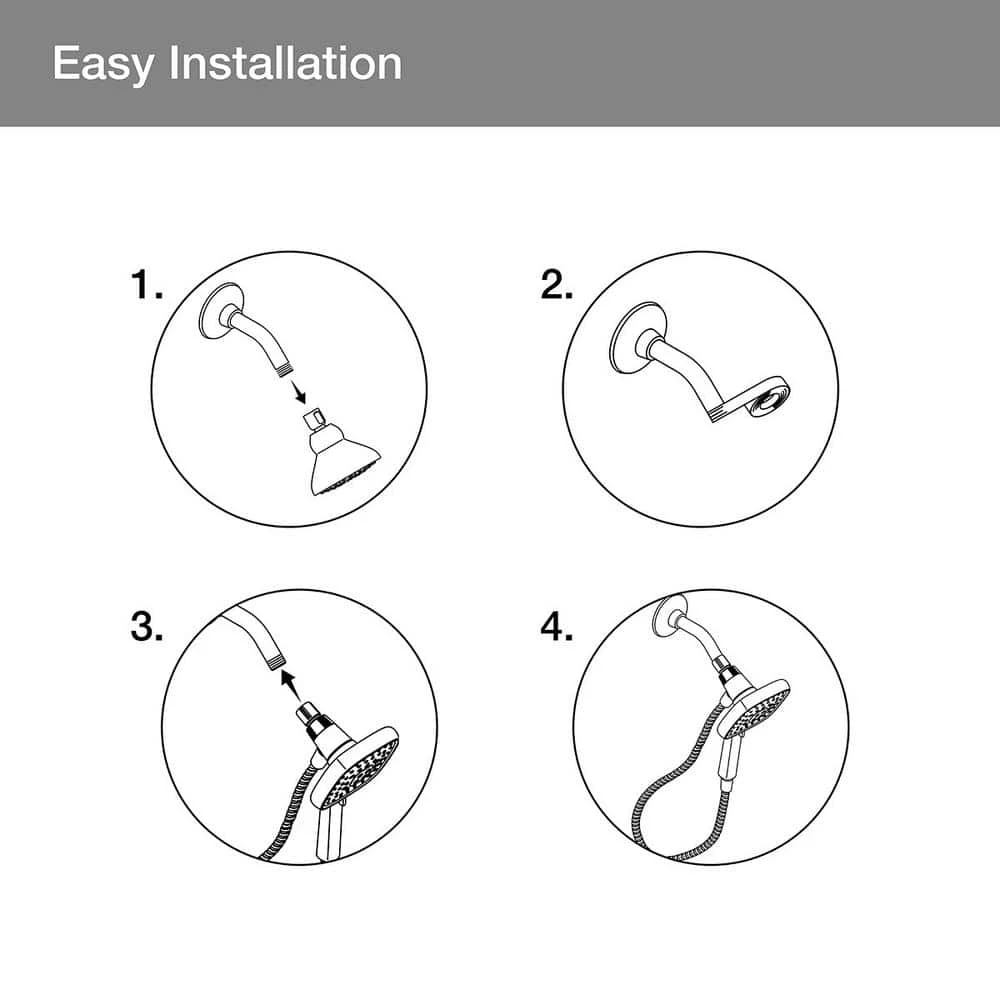 Easy Installation

1.

2.

3.

4.