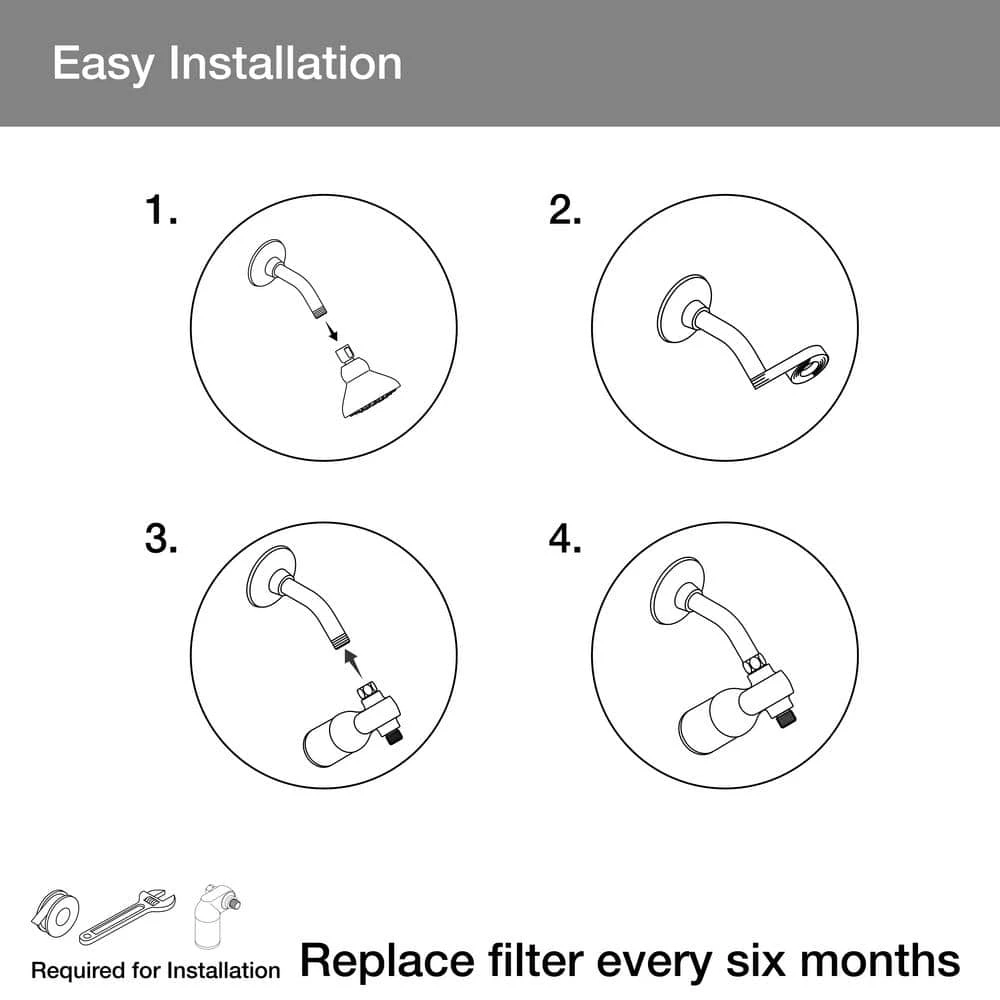 Easy Installation

1.

2.

3.

4.

Required for Installation

Replace filter every six months