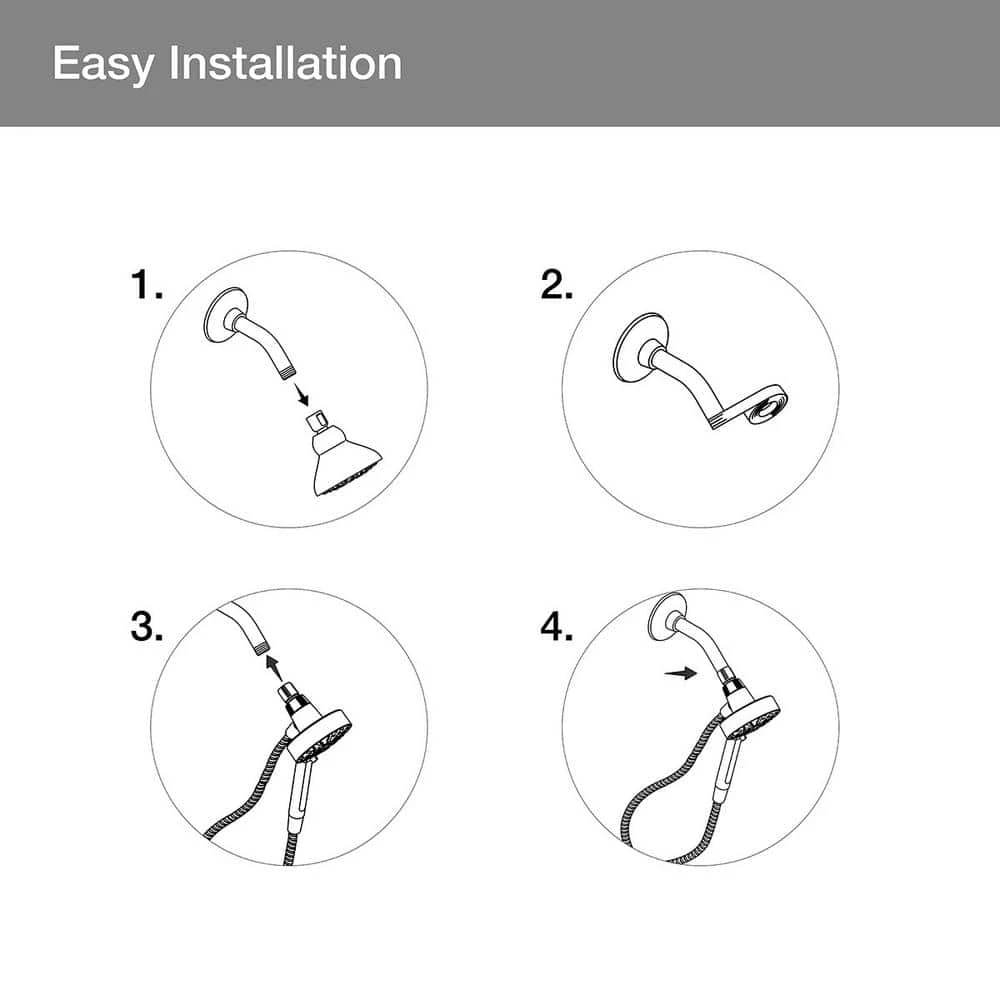 Easy Installation

1.

2.

3.

4.