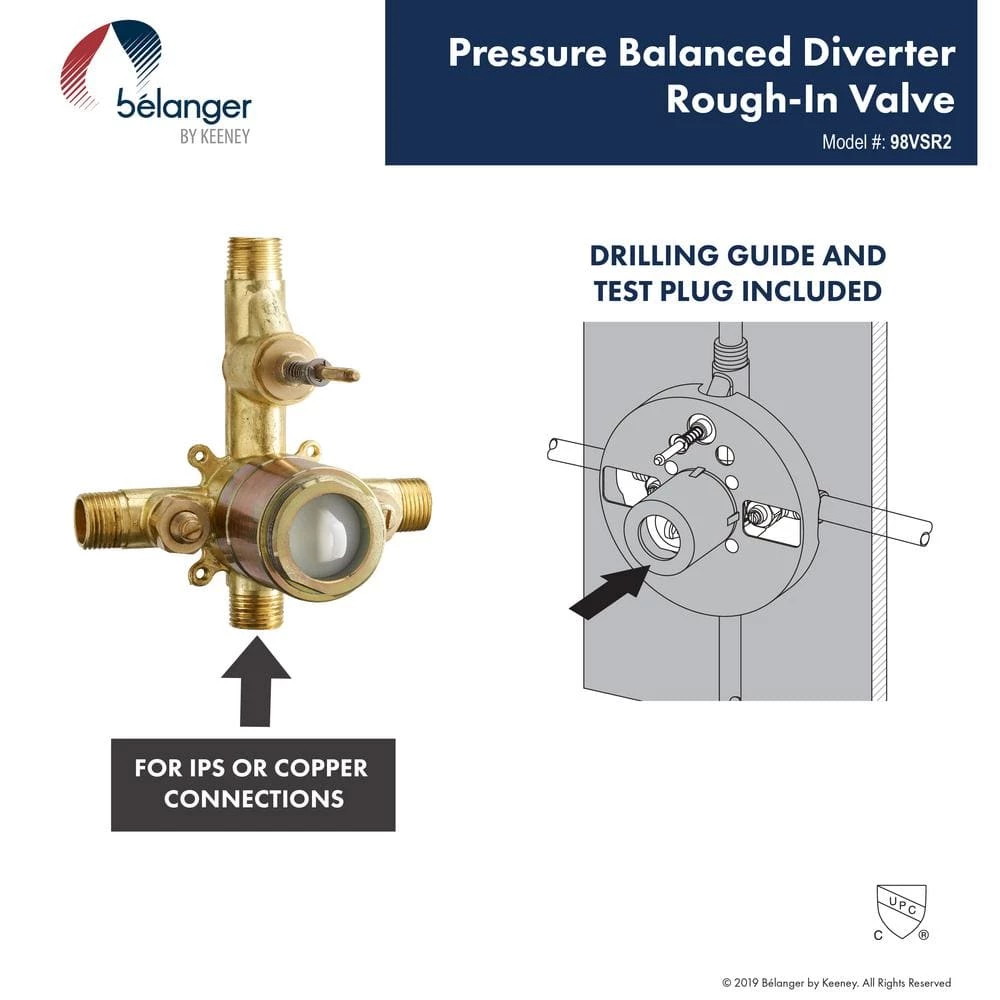 bélanger
BY KEENEY

Pressure Balanced Diverter Rough-In Valve
Model #: 98VSR2

DRILLING GUIDE AND TEST PLUG INCLUDED

FOR IPS OR COPPER CONNECTIONS

UPC
C ®

© 2019 Bélanger by Keeney. All Rights Reserved