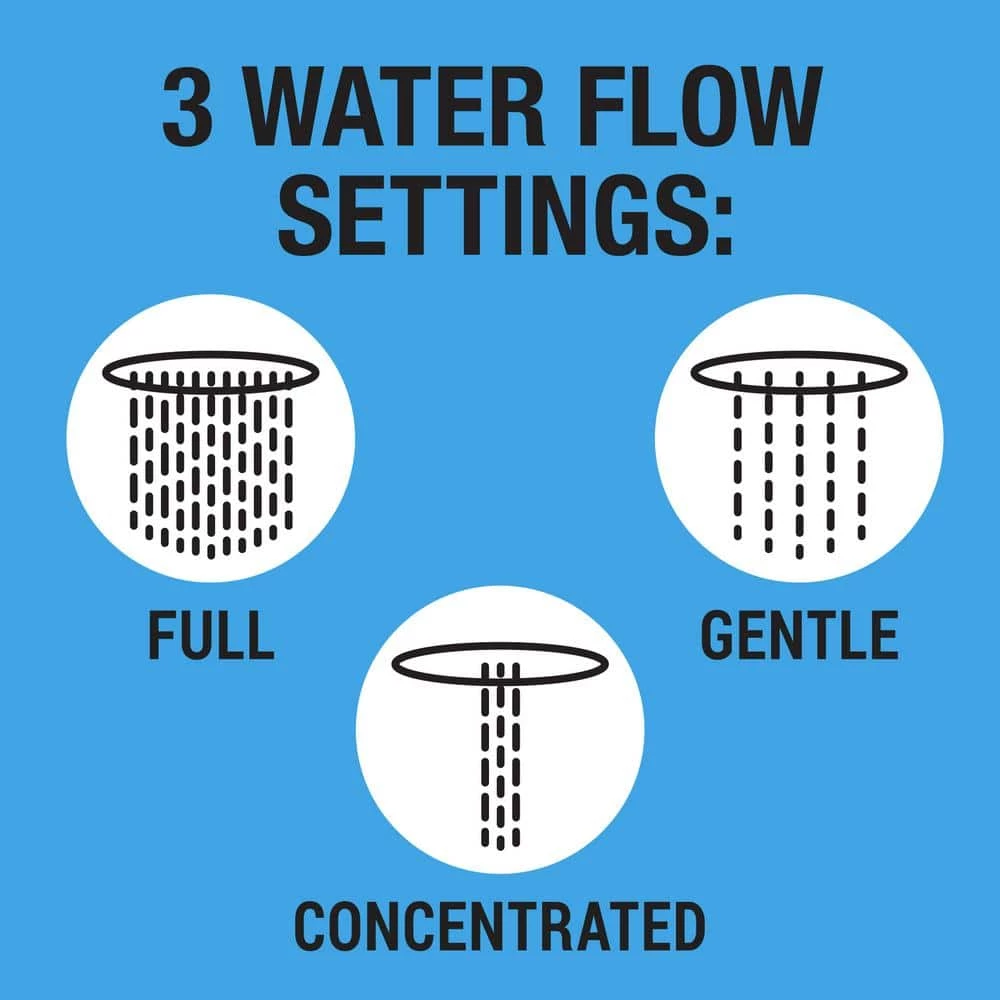 3 WATER FLOW SETTINGS:

FULL

GENTLE

CONCENTRATED